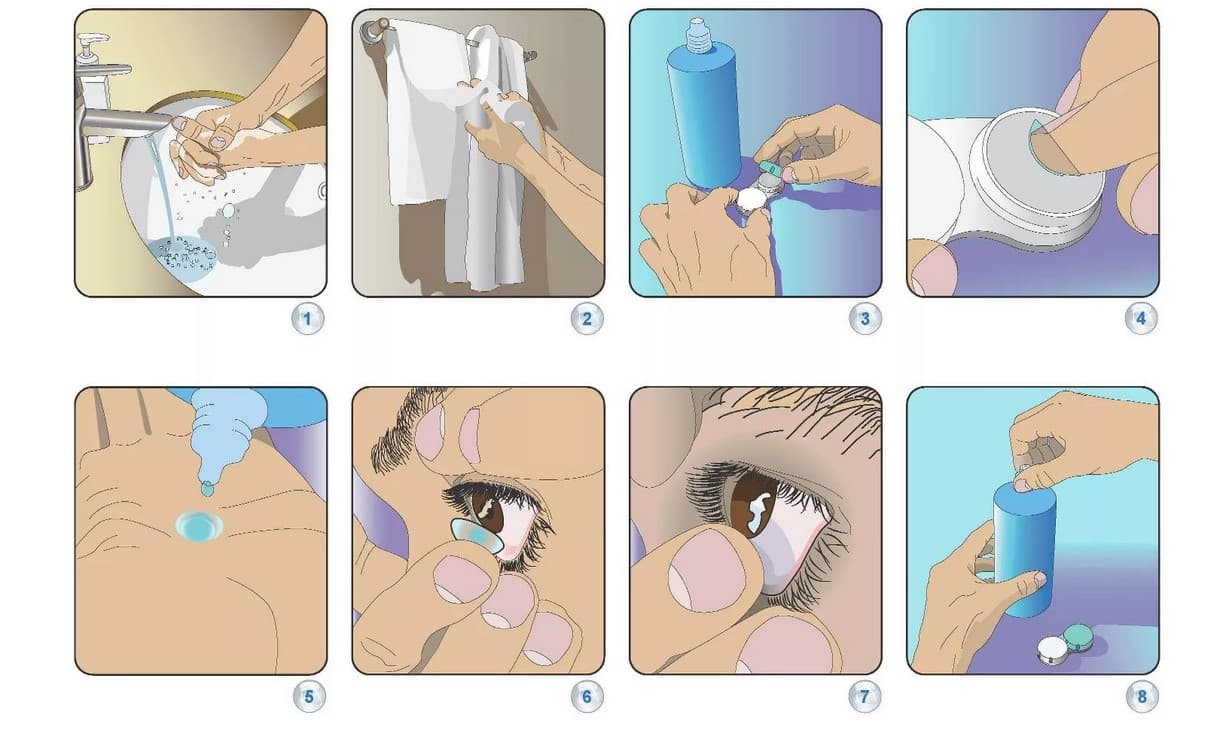 1

2

3

4

5

6

7

8