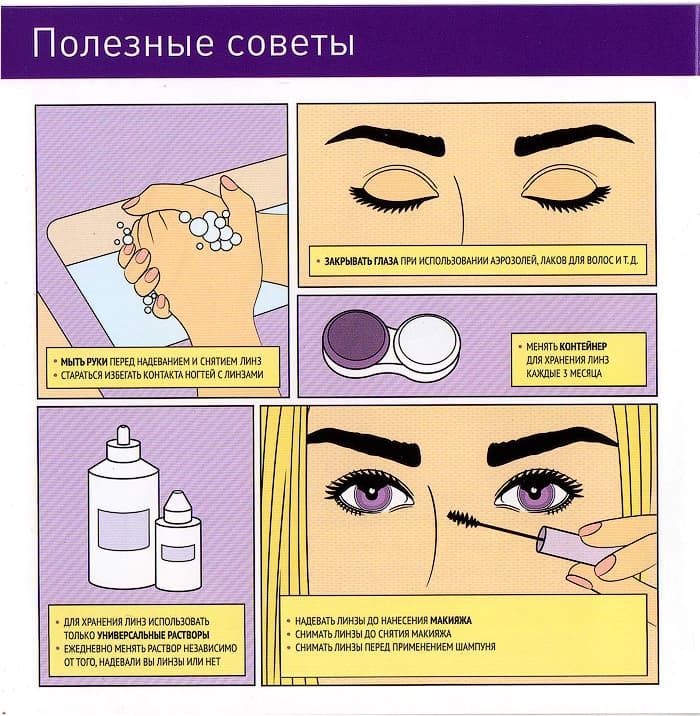 Полезные советы

• МЫТЬ РУКИ ПЕРЕД НАДЕВАНИЕМ И СНЯТИЕМ ЛИНЗ
• СТАРАТЬСЯ ИЗБЕГАТЬ КОНТАКТА НОГТЕЙ С ЛИНЗАМИ

• ЗАКРЫВАТЬ ГЛАЗА ПРИ ИСПОЛЬЗОВАНИИ АЭРОЗОЛЕЙ, ЛАКОВ ДЛЯ ВОЛОС И Т. Д.

• МЕНЯТЬ КОНТЕЙНЕР ДЛЯ ХРАНЕНИЯ ЛИНЗ КАЖДЫЕ 3 МЕСЯЦА

• ДЛЯ ХРАНЕНИЯ ЛИНЗ ИСПОЛЬЗОВАТЬ ТОЛЬКО УНИВЕРСАЛЬНЫЕ РАСТВОРЫ
• ЕЖЕДНЕВНО МЕНЯТЬ РАСТВОР НЕЗАВИСИМО ОТ ТОГО, НАДЕВАЛИ ВЫ ЛИНЗЫ ИЛИ НЕТ

• НАДЕВАТЬ ЛИНЗЫ ДО НАНЕСЕНИЯ МАКИЯЖА
• СНИМАТЬ ЛИНЗЫ ДО СНЯТИЯ МАКИЯЖА
• СНИМАТЬ ЛИНЗЫ ПЕРЕД ПРИМЕНЕНИЕМ ШАМПУНЯ